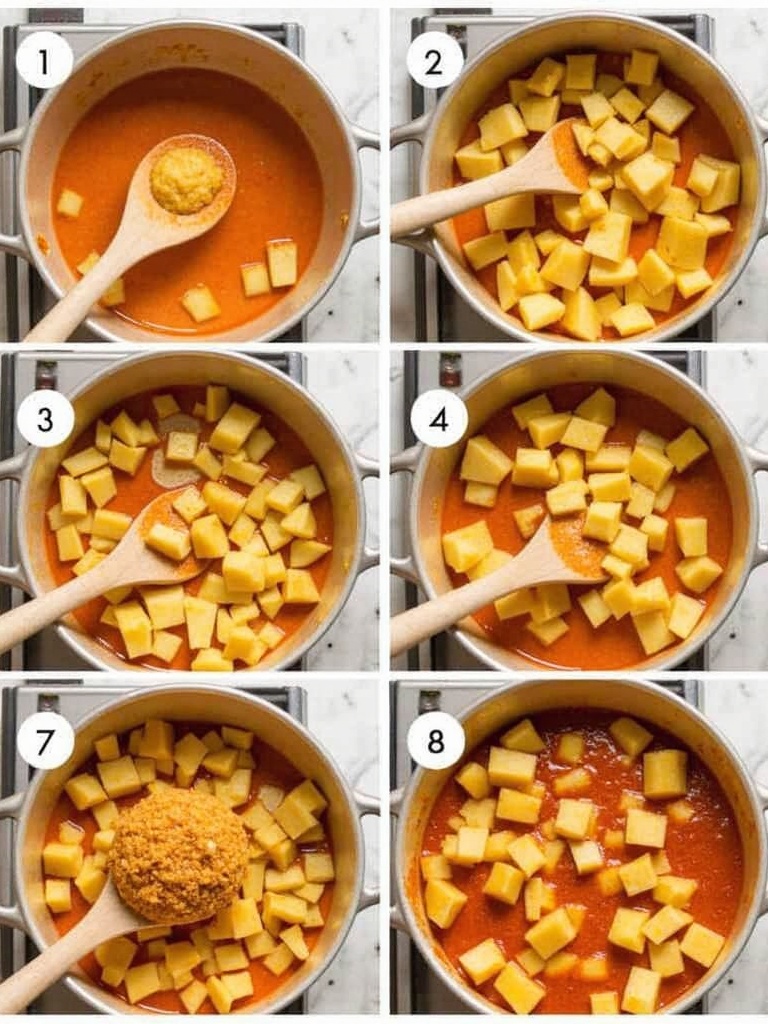 1
2
3
4
7
8