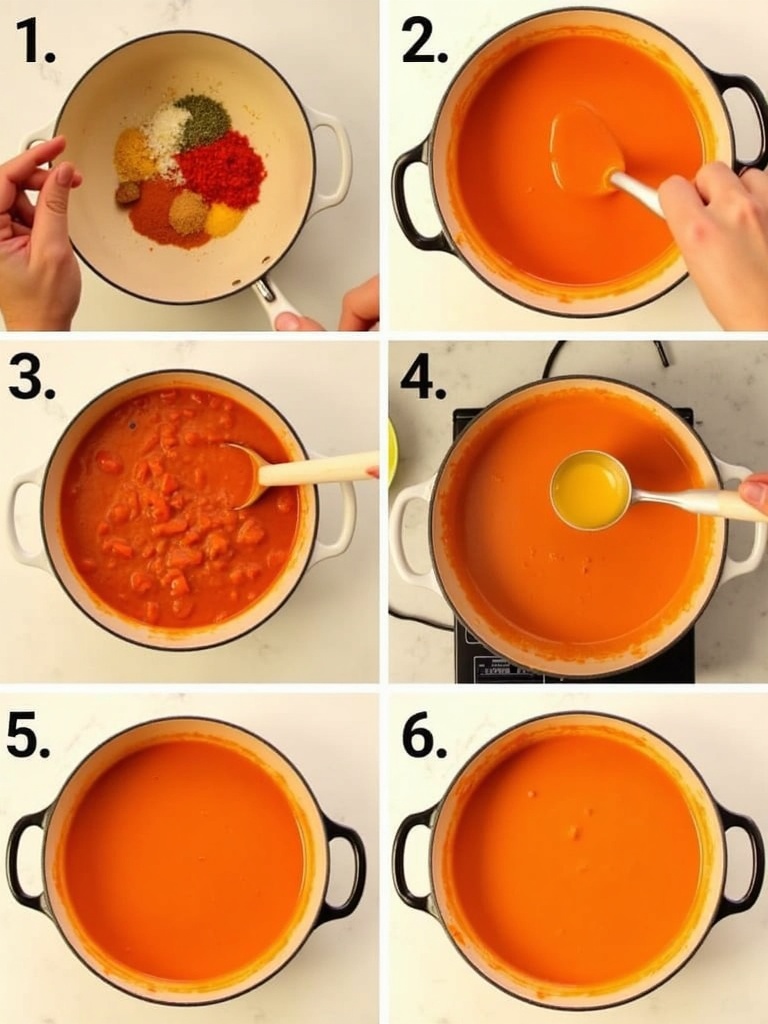 1.

2.

3.

4.

5.

6.