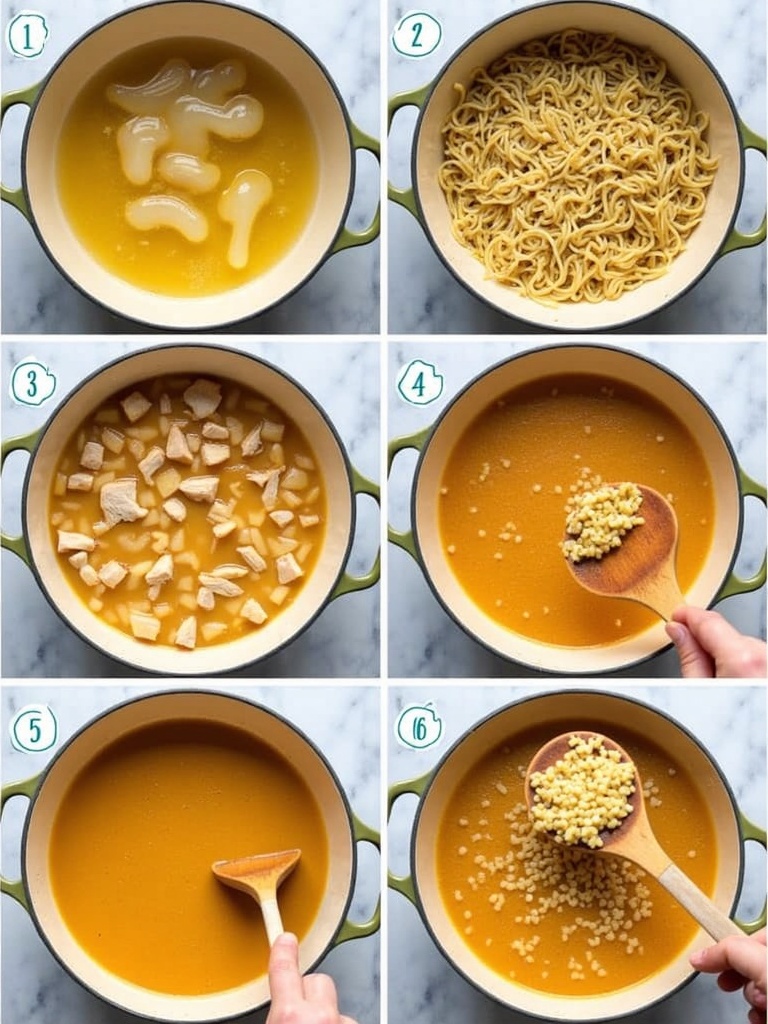 1

2

3

4

5

6