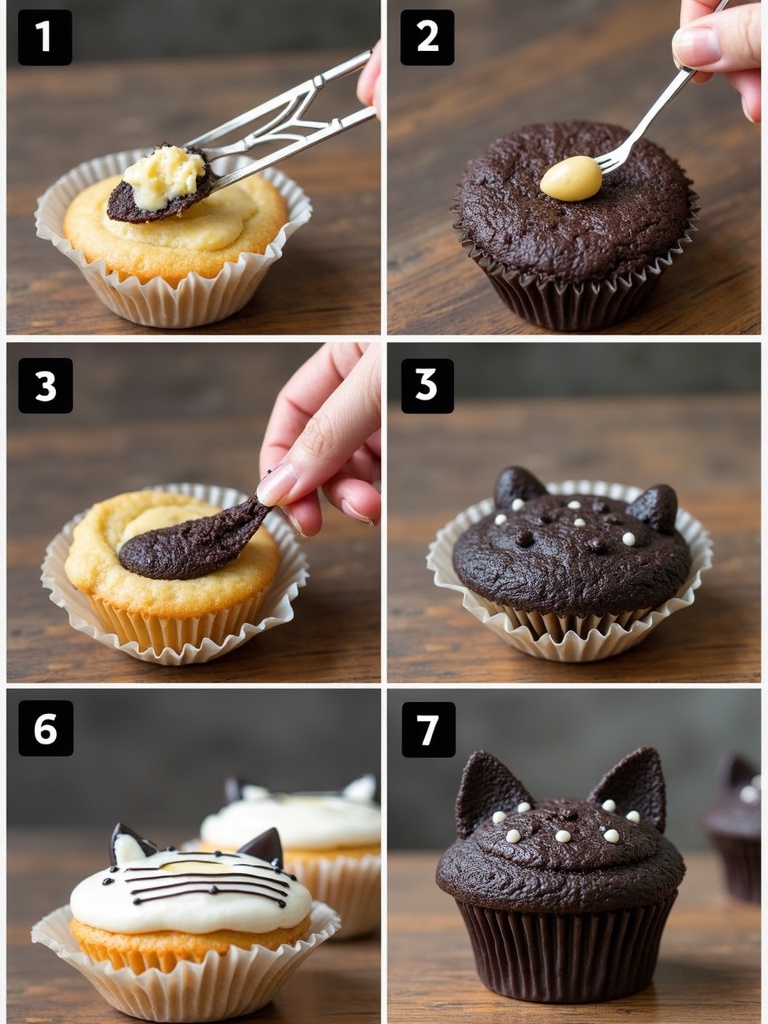 1
2
3
3
6
7