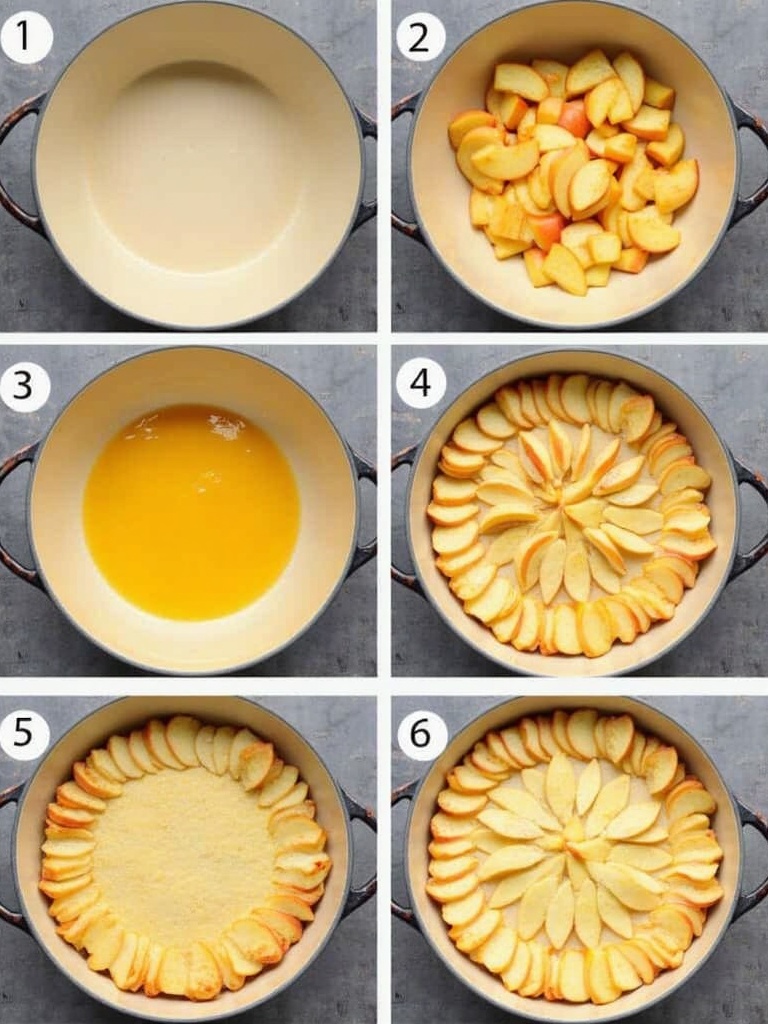 1
2
3
4
5
6