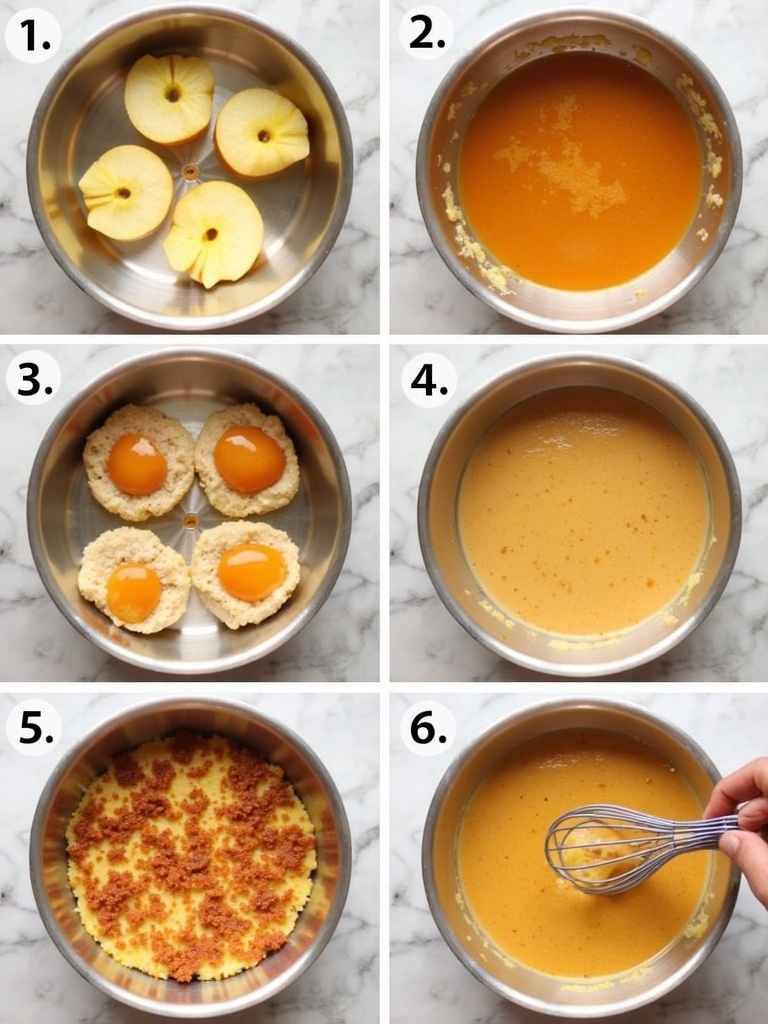 1.

2.

3.

4.

5.

6.