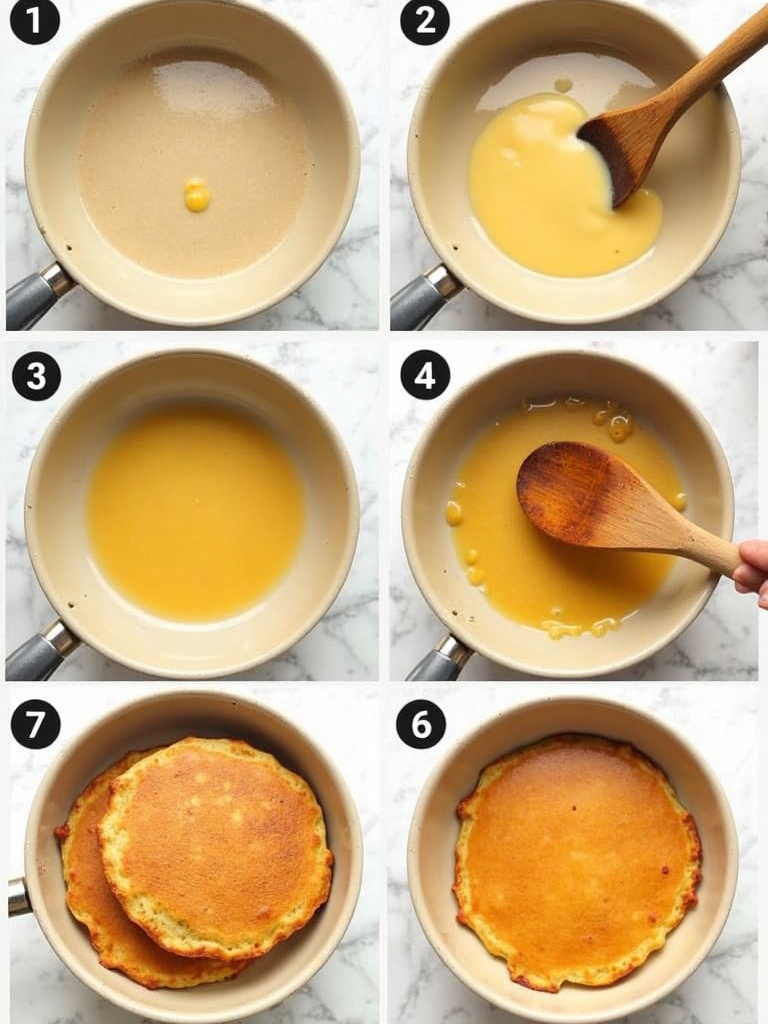 1
2
3
4
7
6