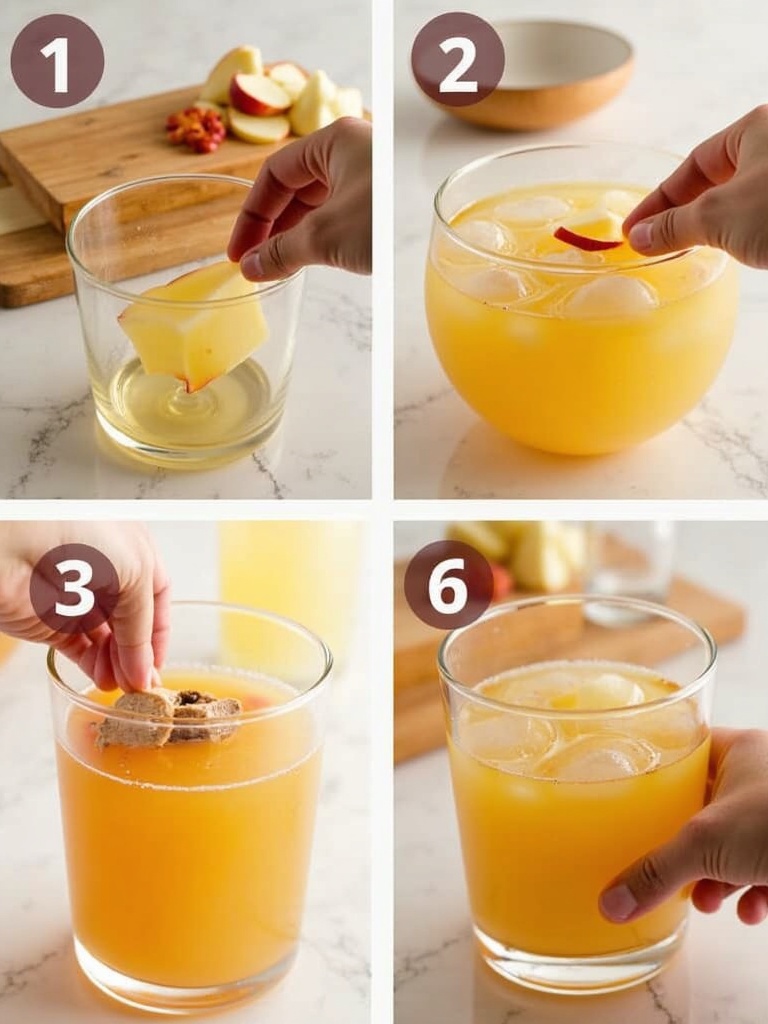 1
2
3
6