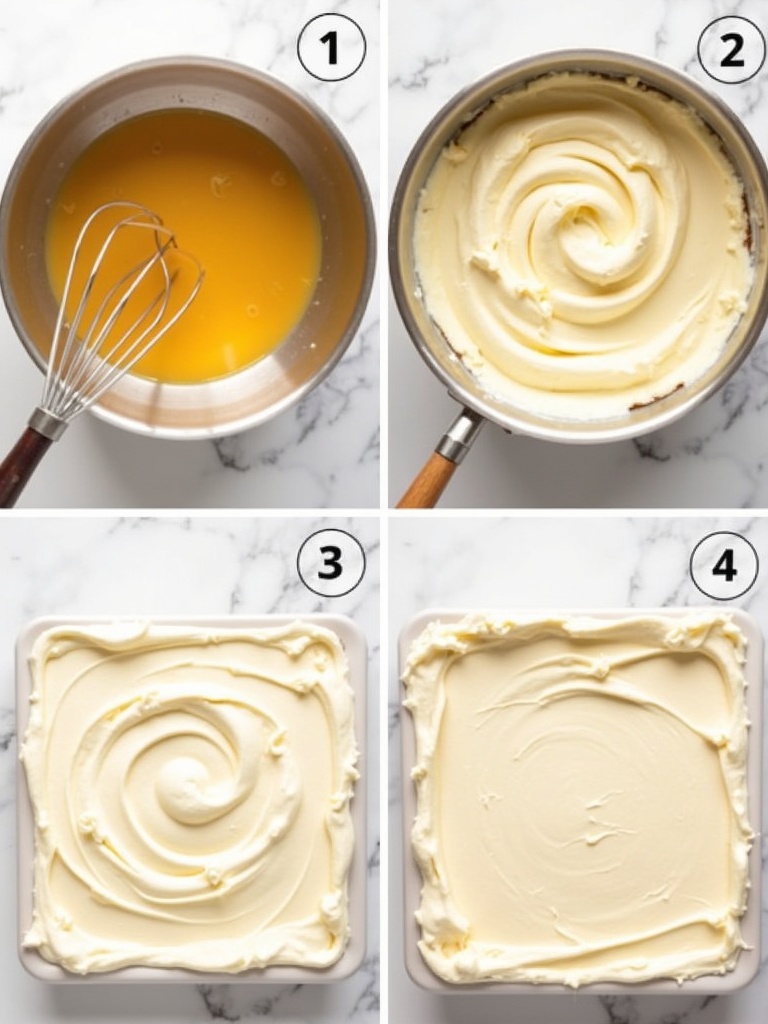 1
2
3
4