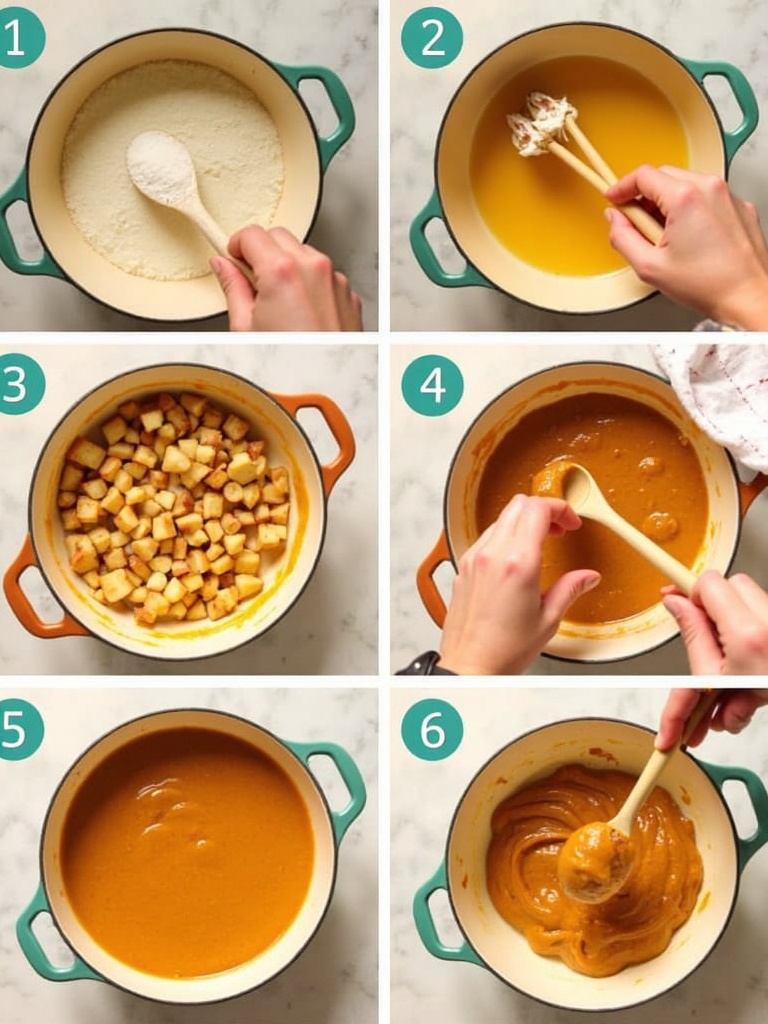 1
2
3
4
5
6